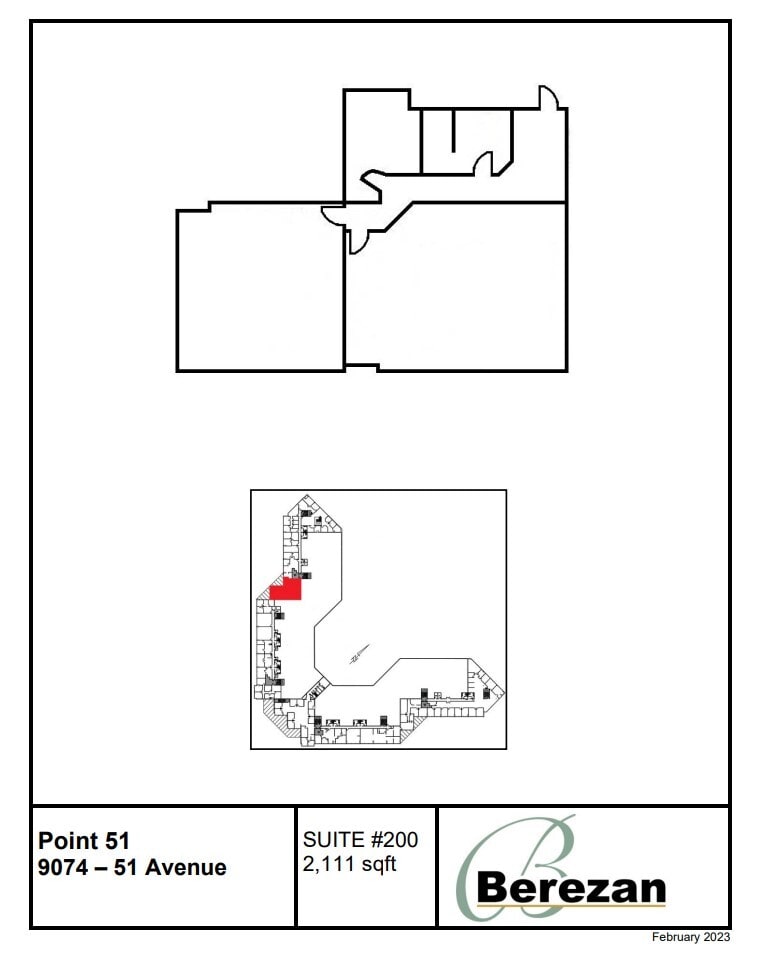 Point 51
9074 – 51 Avenue

SUITE #200
2,111 sqft

Berezan

February 2023