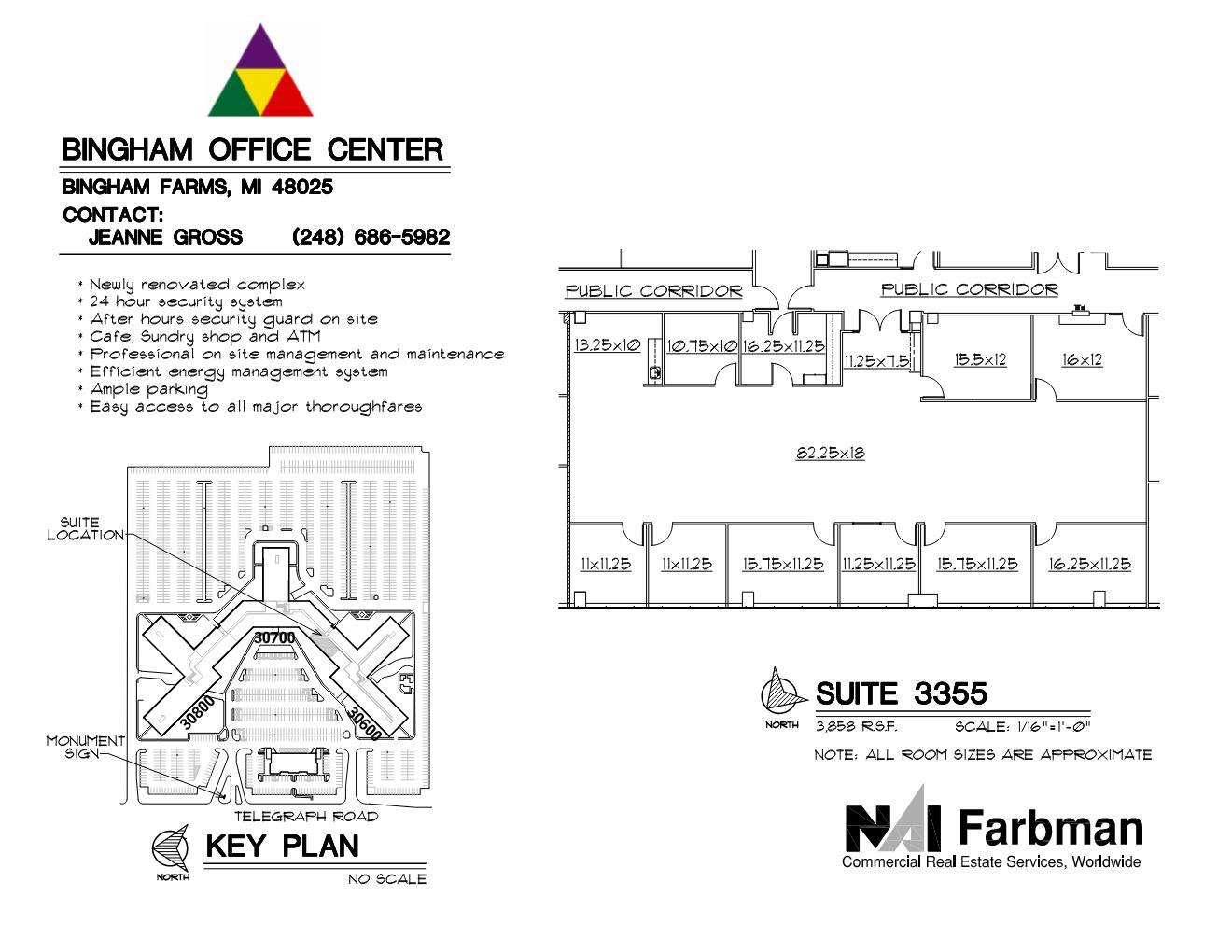 BINGHAM OFFICE CENTER

BINGHAM FARMS, MI 48025

CONTACT:
JEANNE GROSS (248) 686-5982

* Newly renovated complex
* 24 hour security system
* After hours security guard on site
* Cafe, Sundry shop and ATM
* Professional on site management and maintenance
* Efficient energy management system
* Ample parking
* Easy access to all major thoroughfares

SUITE LOCATION

30700

30800

30600

MONUMENT SIGN

TELEGRAPH ROAD

NORTH

KEY PLAN

NO SCALE

PUBLIC CORRIDOR

PUBLIC CORRIDOR

13.25x10

10.75x10

16.25x11.25

11.25x7.5

15.5x12

16x12

82.25x18

11x11.25

11x11.25

15.75x11.25

11.25x11.25

15.75x11.25

16.25x11.25

NORTH

SUITE 3355

3,858 R.S.F.

SCALE: 1/16"=1'-0"

NOTE: ALL ROOM SIZES ARE APPROXIMATE

NAI Farbman

Commercial Real Estate Services, Worldwide